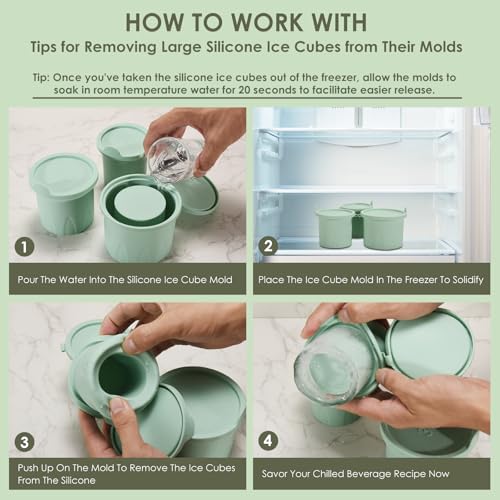 HOW TO WORK WITH
Tips for Removing Large Silicone Ice Cubes from Their Molds

Tip: Once you've taken the silicone ice cubes out of the freezer, allow the molds to soak in room temperature water for 20 seconds to facilitate easier release.

1
Pour The Water Into The Silicone Ice Cube Mold

2
Place The Ice Cube Mold In The Freezer To Solidify

3
Push Up On The Mold To Remove The Ice Cubes From The Silicone

4
Savor Your Chilled Beverage Recipe Now