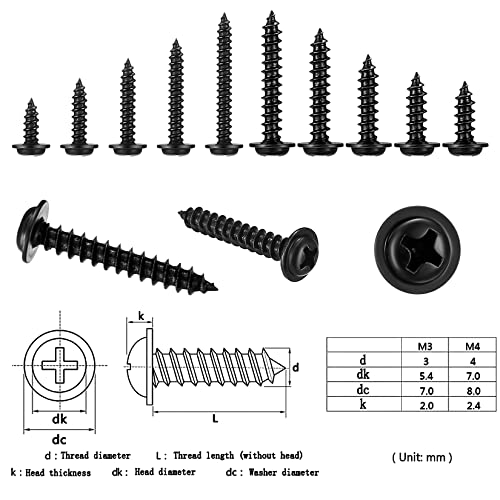 k

d

dk

dc

L

|  | M3 | M4 |
|---|---|---|
| d | 3 | 4 |
| dk | 5.4 | 7.0 |
| dc | 7.0 | 8.0 |
| k | 2.0 | 2.4 |

d : Thread diameter L : Thread length (without head)

( Unit: mm )

k : Head thickness dk : Head diameter dc : Washer diameter