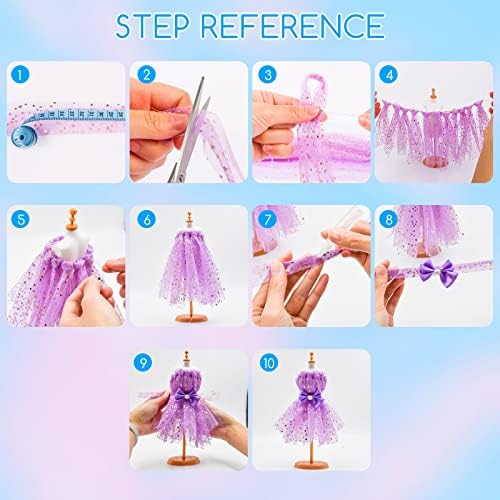 STEP REFERENCE

1

2

3

4

5

6

7

8

9

10