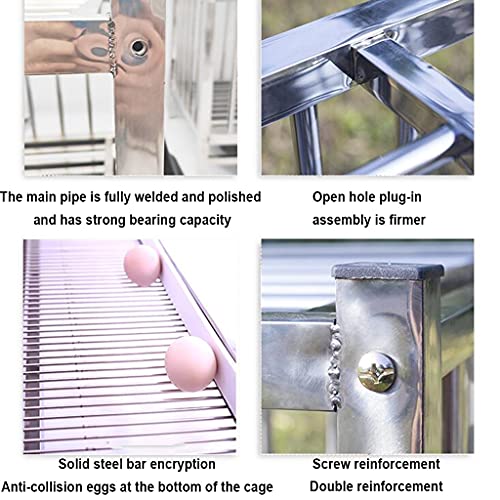 The main pipe is fully welded and polished and has strong bearing capacity

Open hole plug-in assembly is firmer

Solid steel bar encryption
Anti-collision eggs at the bottom of the cage

Screw reinforcement
Double reinforcement