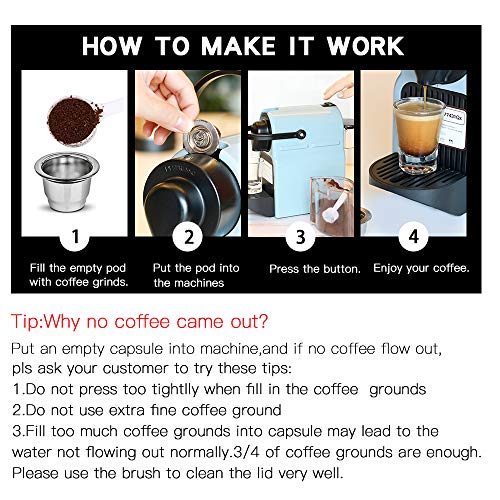 HOW TO MAKE IT WORK

1
Fill the empty pod with coffee grinds.

2
Put the pod into the machines

3
Press the button.

4
Enjoy your coffee.

Tip:Why no coffee came out?

Put an empty capsule into machine,and if no coffee flow out, pls ask your customer to try these tips:
1.Do not press too tightlly when fill in the coffee grounds
2.Do not use extra fine coffee ground
3.Fill too much coffee grounds into capsule may lead to the water not flowing out normally.3/4 of coffee grounds are enough. Please use the brush to clean the lid very well.