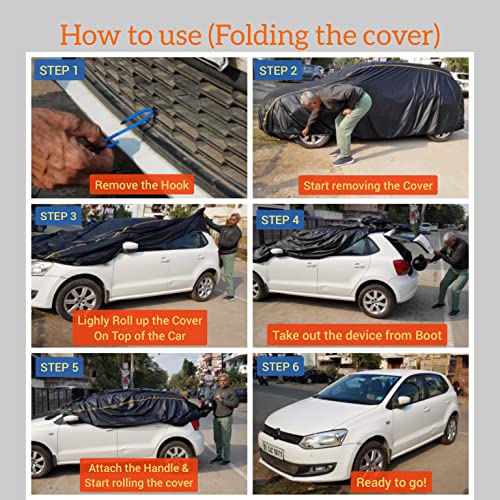 How to use (Folding the cover)

STEP 1
Remove the Hook

STEP 2
Start removing the Cover

STEP 3
Lighly Roll up the Cover On Top of the Car

STEP 4
Take out the device from Boot

STEP 5
Attach the Handle & Start rolling the cover

STEP 6
Ready to go!