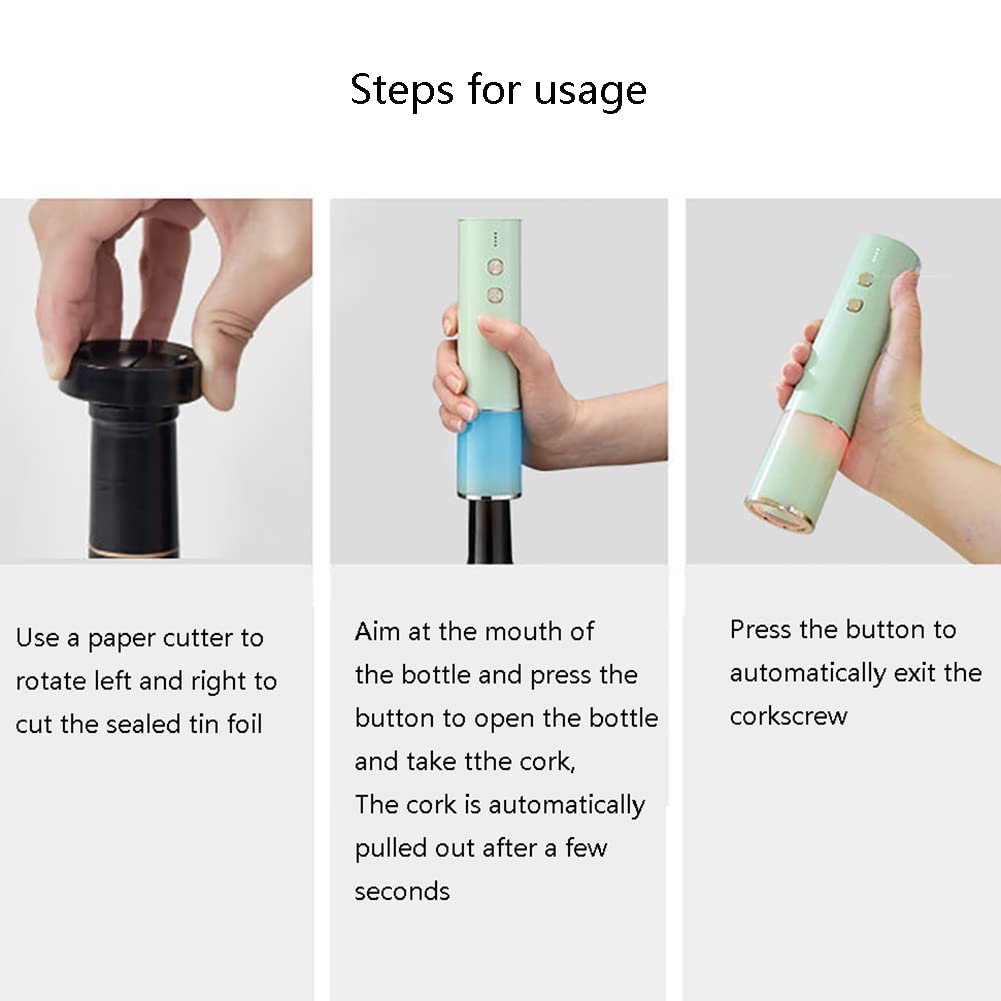 Steps for usage

Use a paper cutter to rotate left and right to cut the sealed tin foil

Aim at the mouth of the bottle and press the button to open the bottle and take tthe cork,
The cork is automatically pulled out after a few seconds

Press the button to automatically exit the corkscrew