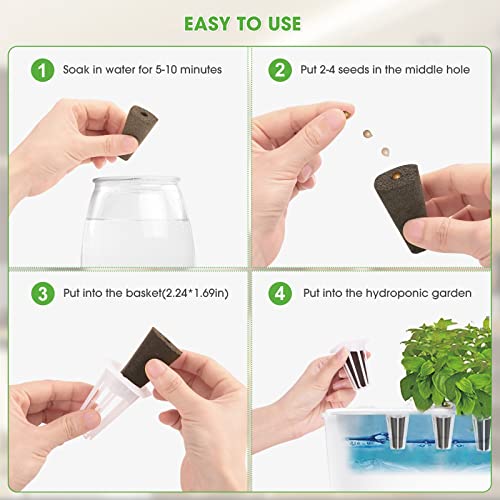 EASY TO USE

1 Soak in water for 5-10 minutes

2 Put 2-4 seeds in the middle hole

3 Put into the basket(2.24*1.69in)

4 Put into the hydroponic garden