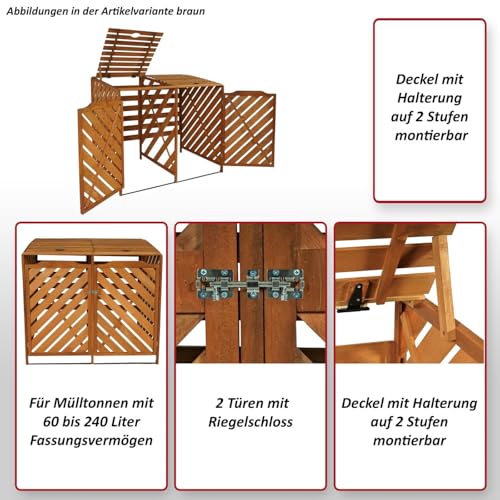 Abbildungen in der Artikelvariante braun

Deckel mit Halterung auf 2 Stufen montierbar

Für Mülltonnen mit 60 bis 240 Liter Fassungsvermögen

2 Türen mit Riegelschloss

Deckel mit Halterung auf 2 Stufen montierbar