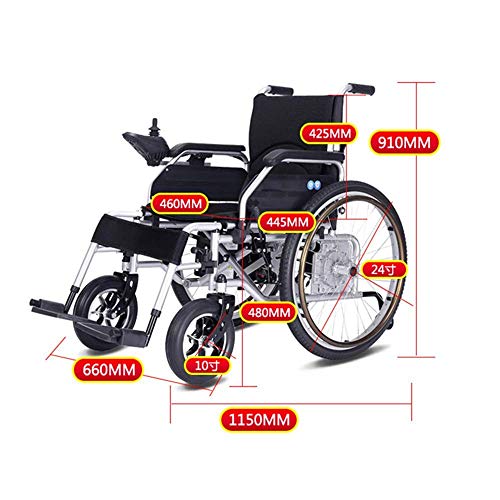 425MM
910MM
460MM
445MM
24寸
480MM
660MM
10寸
1150MM