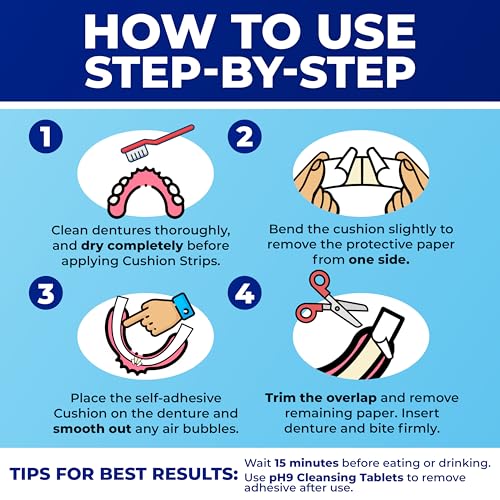 HOW TO USE STEP-BY-STEP

1

Clean dentures thoroughly, and dry completely before applying Cushion Strips.

2

Bend the cushion slightly to remove the protective paper from one side.

3

Place the self-adhesive Cushion on the denture and smooth out any air bubbles.

4

Trim the overlap and remove remaining paper. Insert denture and bite firmly.

TIPS FOR BEST RESULTS:

Wait 15 minutes before eating or drinking.
Use pH9 Cleansing Tablets to remove adhesive after use.