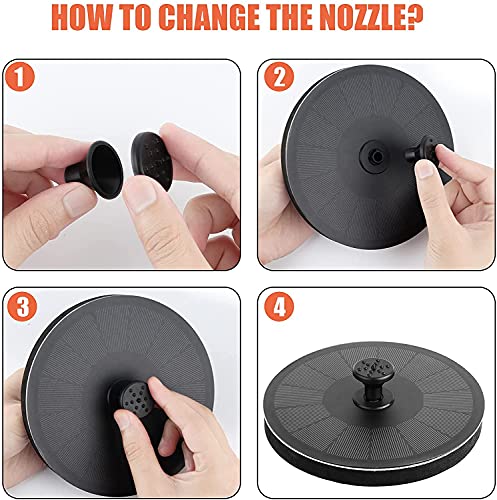 HOW TO CHANGE THE NOZZLE?

1

2

3

4