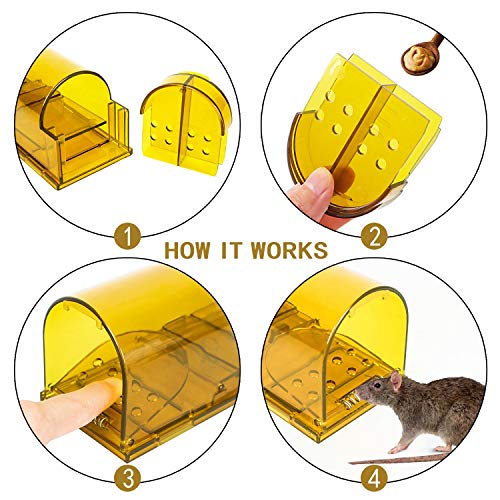 1

2

HOW IT WORKS

3

4