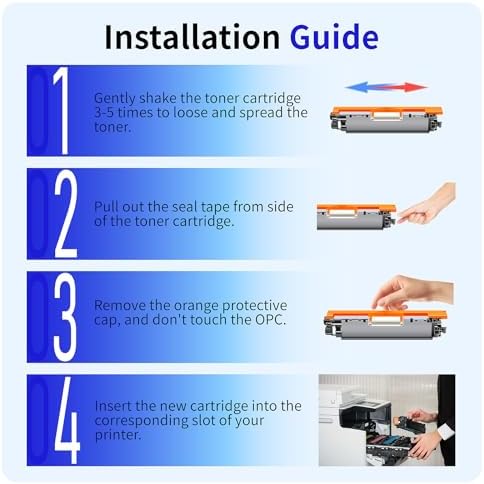 Installation Guide

01

Gently shake the toner cartridge 3-5 times to loose and spread the toner.

02

Pull out the seal tape from side of the toner cartridge.

03

Remove the orange protective cap, and don't touch the OPC.

04

Insert the new cartridge into the corresponding slot of your printer.