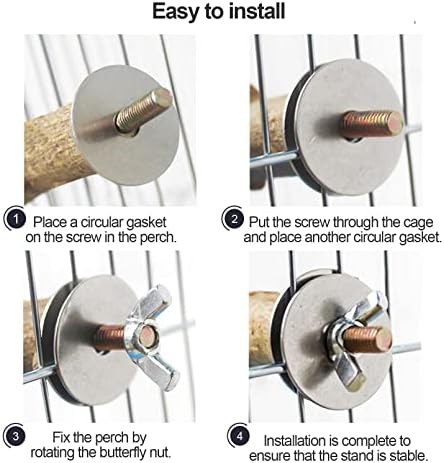 Easy to install

1 Place a circular gasket on the screw in the perch.

2 Put the screw through the cage and place another circular gasket.

3 Fix the perch by rotating the butterfly nut.

4 Installation is complete to ensure that the stand is stable.