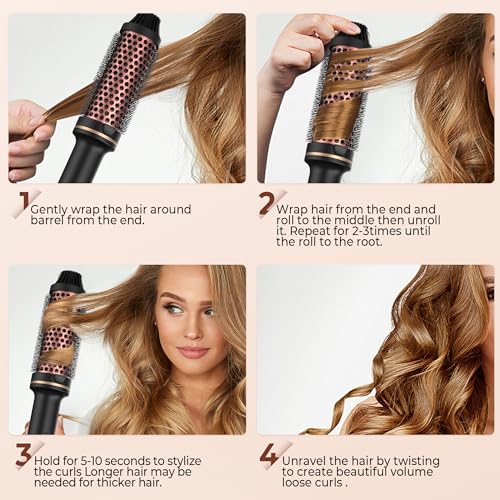 1 Gently wrap the hair around barrel from the end.

2 Wrap hair from the end and roll to the middle then unroll it. Repeat for 2-3times until the roll to the root.

3 Hold for 5-10 seconds to stylize the curls Longer hair may be needed for thicker hair.

4 Unravel the hair by twisting to create beautiful volume loose curls .