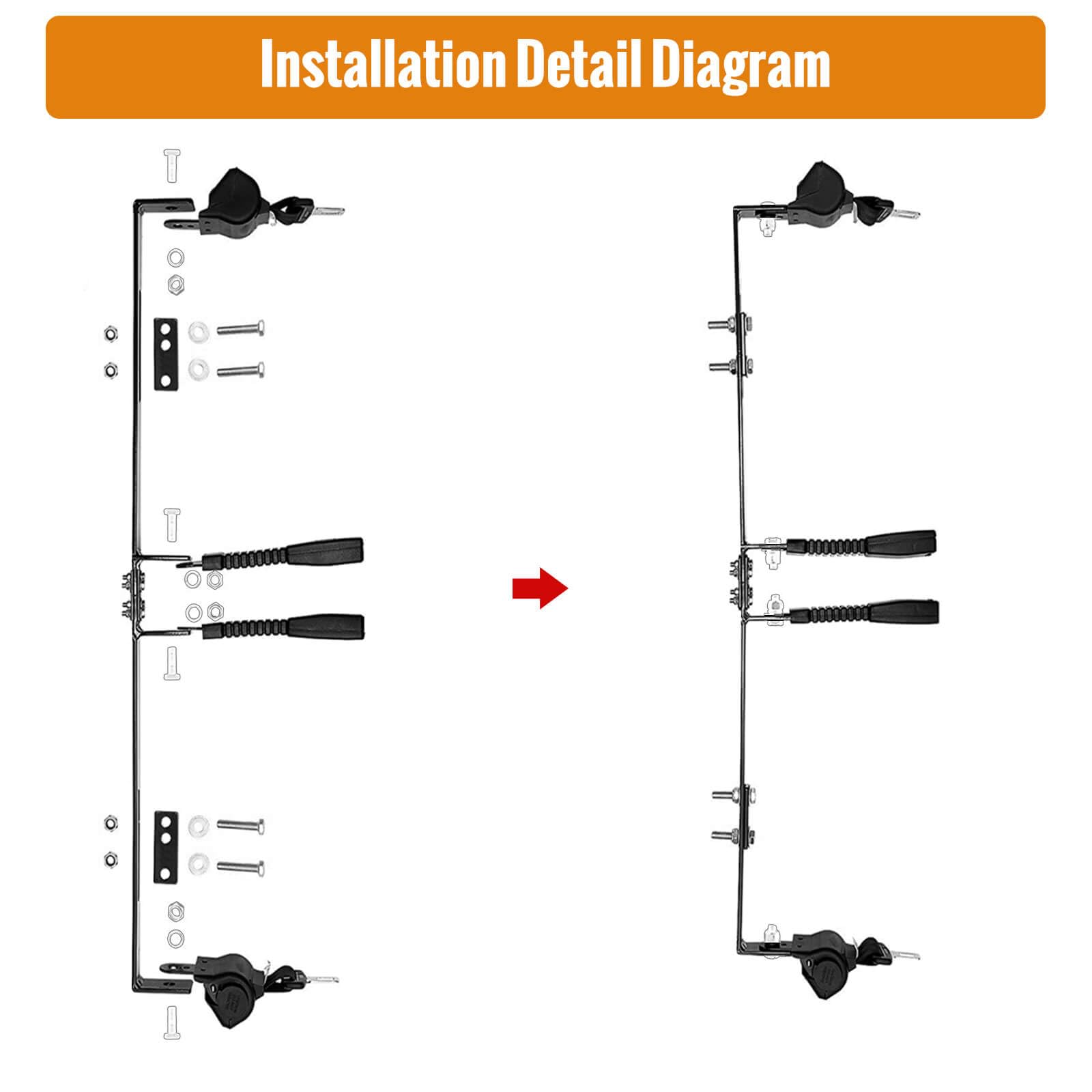 Installation Detail Diagram