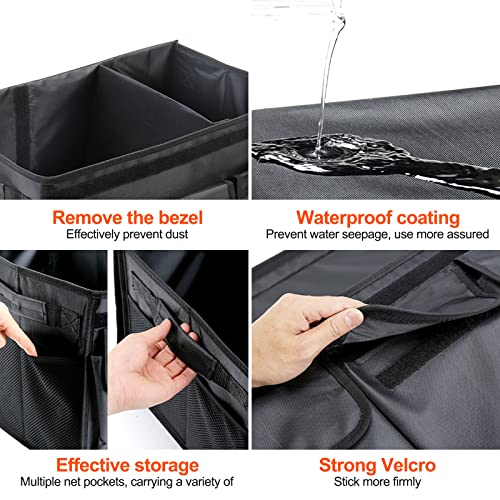 Remove the bezel
Effectively prevent dust

Waterproof coating
Prevent water seepage, use more assured

Effective storage
Multiple net pockets, carrying a variety of

Strong Velcro
Stick more firmly