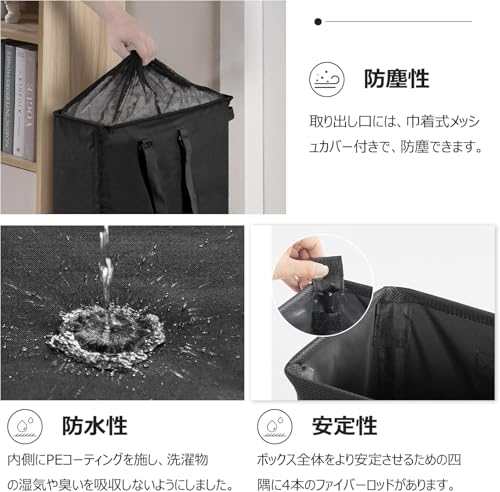 防塵性

取り出し口には、巾着式メッシュカバー付きで、防塵できます。

防水性

内側にPEコーティングを施し、洗濯物の湿気や臭いを吸収しないようにしました。

安定性

ボックス全体をより安定させるための四隅に4本のファイバーロッドがあります。