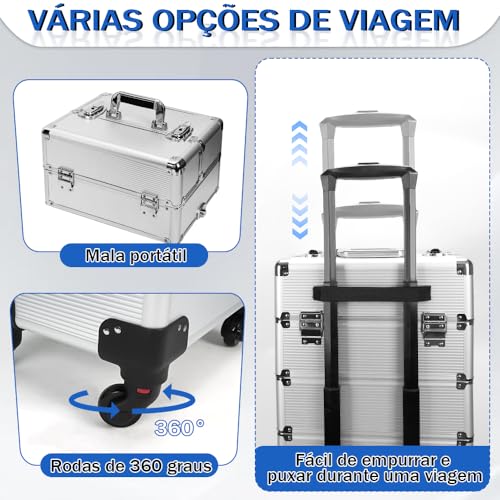 VÁRIAS OPÇÕES DE VIAGEM

Mala portátil

360°

Rodas de 360 graus

Fácil de empurrar e puxar durante uma viagem