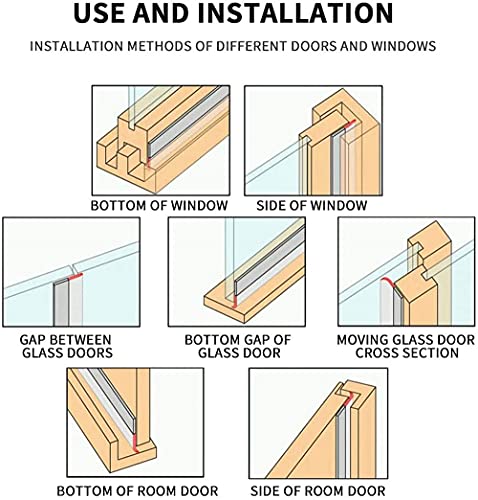 USE AND INSTALLATION

INSTALLATION METHODS OF DIFFERENT DOORS AND WINDOWS

BOTTOM OF WINDOW

SIDE OF WINDOW

GAP BETWEEN GLASS DOORS

BOTTOM GAP OF GLASS DOOR

MOVING GLASS DOOR CROSS SECTION

BOTTOM OF ROOM DOOR

SIDE OF ROOM DOOR