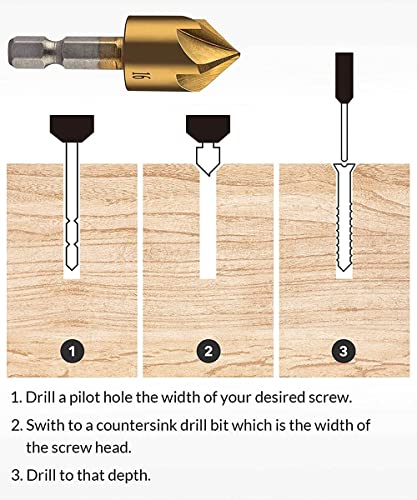 16

1

2

3

1. Drill a pilot hole the width of your desired screw.

2. Swith to a countersink drill bit which is the width of the screw head.

3. Drill to that depth.