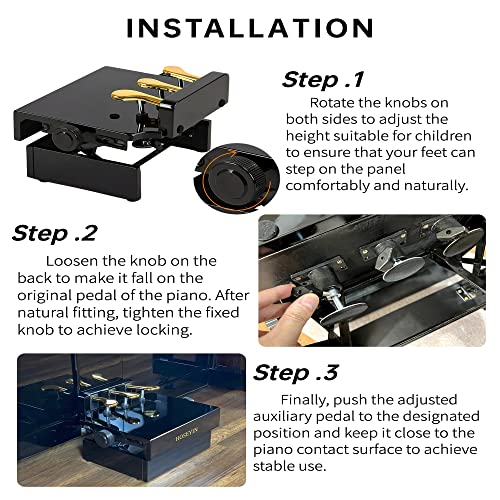 INSTALLATION

Step .1

Rotate the knobs on both sides to adjust the height suitable for children to ensure that your feet can step on the panel comfortably and naturally.

Step .2

Loosen the knob on the back to make it fall on the original pedal of the piano. After natural fitting, tighten the fixed knob to achieve locking.

Step .3

Finally, push the adjusted auxiliary pedal to the designated position and keep it close to the piano contact surface to achieve stable use.

HOSEYIN