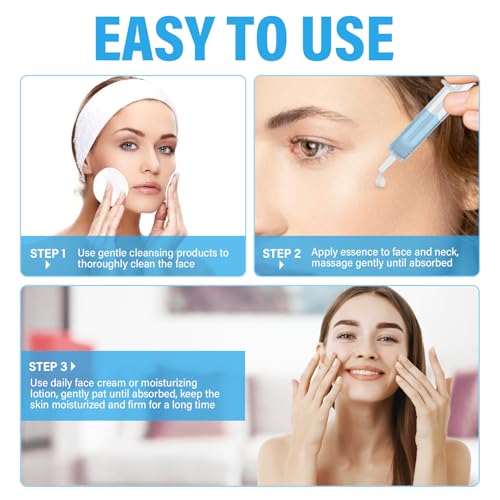 EASY TO USE

STEP 1 Use gentle cleansing products to thoroughly clean the face

STEP 2 Apply essence to face and neck, massage gently until absorbed

STEP 3 Use daily face cream or moisturizing lotion, gently pat until absorbed, keep the skin moisturized and firm for a long time