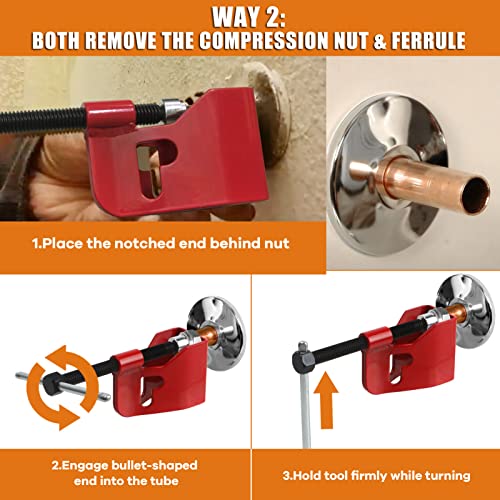 WAY 2:
BOTH REMOVE THE COMPRESSION NUT & FERRULE

1.Place the notched end behind nut

2.Engage bullet-shaped end into the tube

3.Hold tool firmly while turning