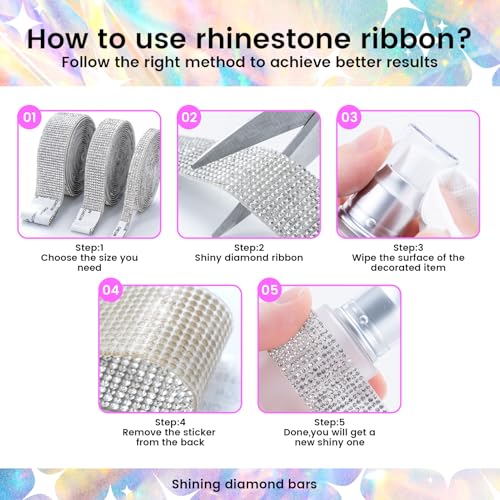 How to use rhinestone ribbon?
Follow the right method to achieve better results

01

Step:1
Choose the size you need

02

Step:2
Shiny diamond ribbon

03

Step:3
Wipe the surface of the decorated item

04

Step:4
Remove the sticker from the back

05

Step:5
Done,you will get a new shiny one

Shining diamond bars