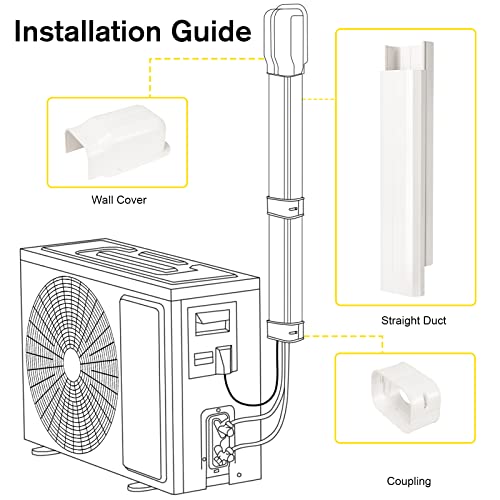 Installation Guide

Wall Cover

Straight Duct

Coupling