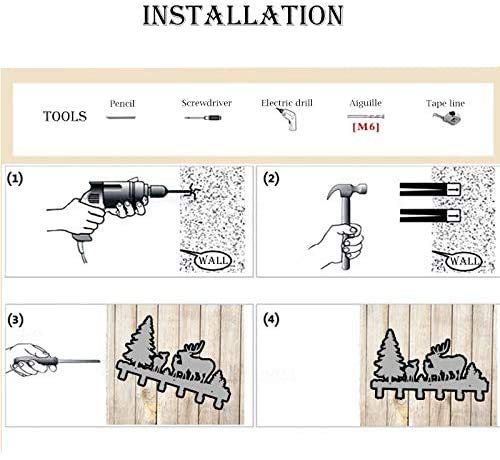 INSTALLATION

TOOLS Pencil Screwdriver Electric drill Aiguille [M6] Tape line

(1)

WALL

(2)

WALL

(3)

(4)