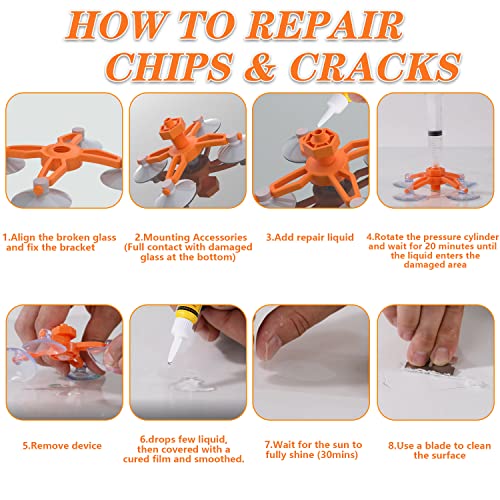 HOW TO REPAIR CHIPS & CRACKS

1.Align the broken glass and fix the bracket

2.Mounting Accessories (Full contact with damaged glass at the bottom)

3.Add repair liquid

4.Rotate the pressure cylinder and wait for 20 minutes until the liquid enters the damaged area

5.Remove device

6.drops few liquid, then covered with a cured film and smoothed.

7.Wait for the sun to fully shine (30mins)

8.Use a blade to clean the surface