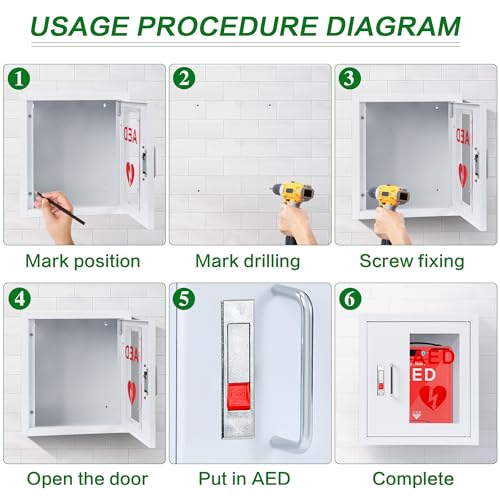 USAGE PROCEDURE DIAGRAM

1
AED
Mark position

2
Mark drilling

3
AED
Screw fixing

4
AED
Open the door

5
Put in AED

6
AED
ED
Complete