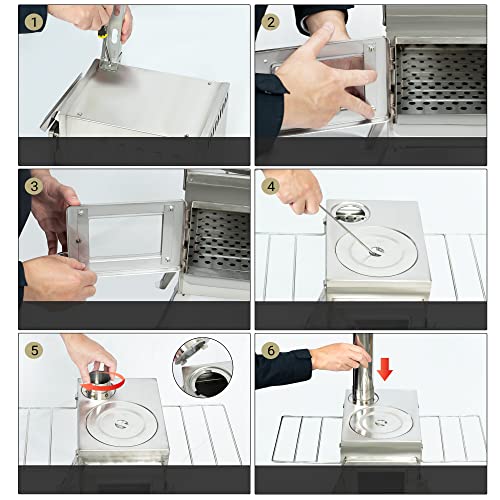 1
2
3
4
5
6