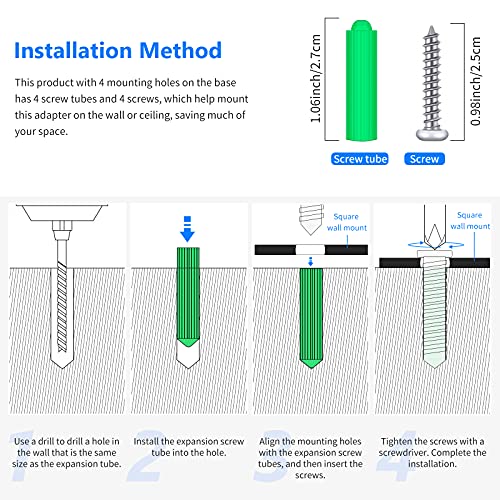 Installation Method

This product with 4 mounting holes on the base has 4 screw tubes and 4 screws, which help mount this adapter on the wall or ceiling, saving much of your space.

1.06inch/2.7cm

0.98inch/2.5cm

Screw tube

Screw

Square wall mount

Square wall mount

1
Use a drill to drill a hole in the wall that is the same size as the expansion tube.

2
Install the expansion screw tube into the hole.

3
Align the mounting holes with the expansion screw tubes, and then insert the screws.

4
Tighten the screws with a screwdriver. Complete the installation.