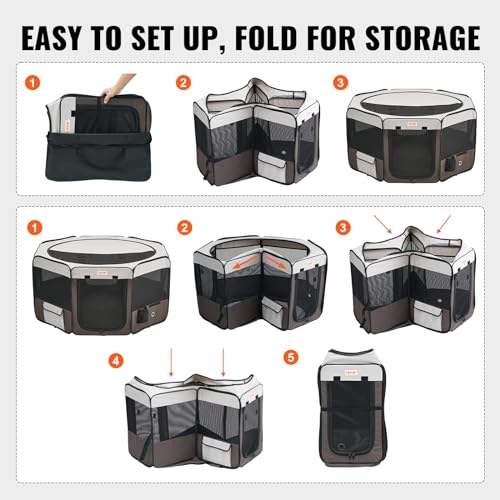 EASY TO SET UP, FOLD FOR STORAGE

1

2

3

1

2

3

4

5