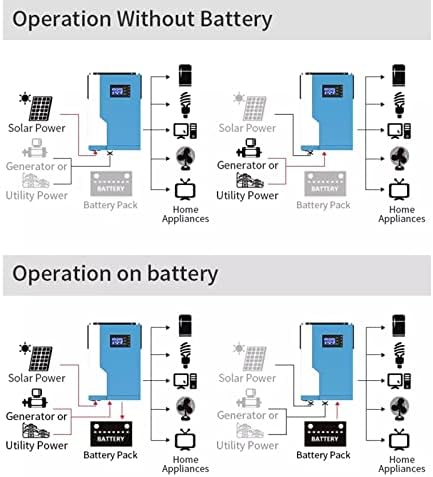 Operation Without Battery

Solar Power
Generator or
Utility Power
BATTERY
Battery Pack
Home Appliances

Solar Power
Generator or
Utility Power
BATTERY
Battery Pack
Home Appliances

Operation on battery

Solar Power
Generator or
Utility Power
BATTERY
Battery Pack
Home Appliances

Solar Power
Generator or
Utility Power
BATTERY
Battery Pack
Home Appliances