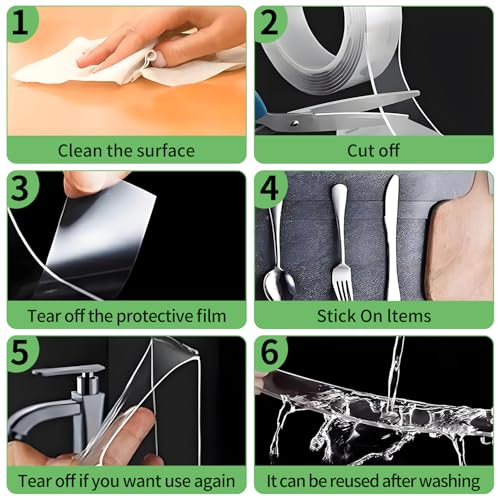 1
Clean the surface

2
Cut off

3
Tear off the protective film

4
Stick On ltems

5
Tear off if you want use again

6
It can be reused after washing