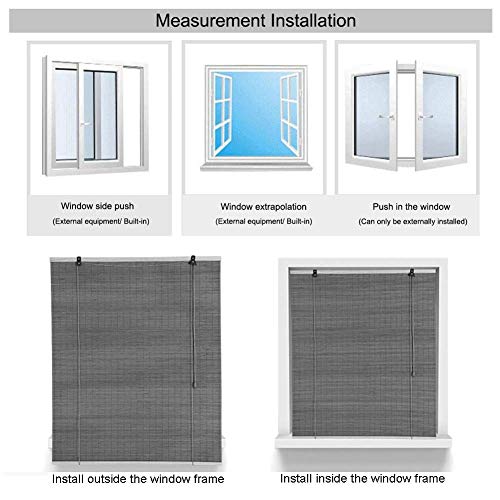 Measurement Installation

Window side push
(External equipment/ Built-in)

Window extrapolation
(External equipment/ Built-in)

Push in the window
(Can only be externally installed)

Install outside the window frame

Install inside the window frame