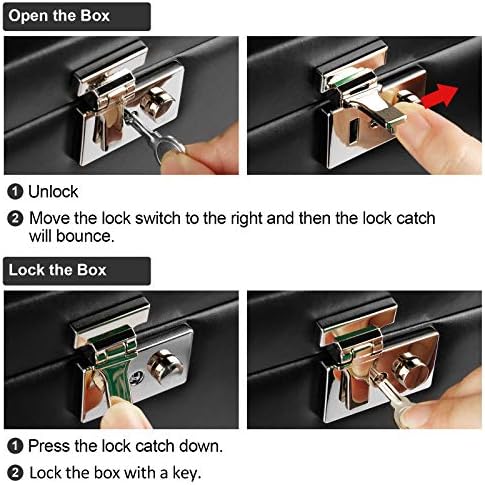 Open the Box

❶ Unlock

❷ Move the lock switch to the right and then the lock catch will bounce.

Lock the Box

❶ Press the lock catch down.

❷ Lock the box with a key.