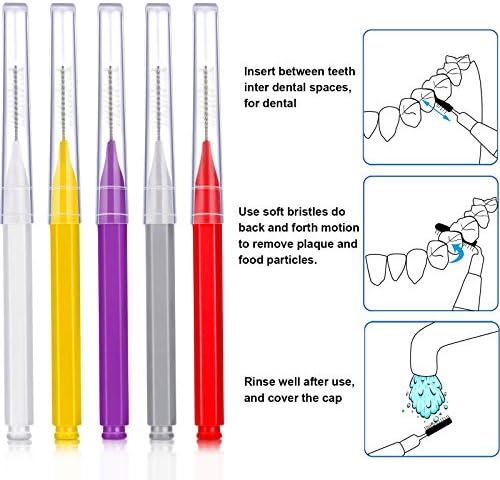 Insert between teeth inter dental spaces, for dental

Use soft bristles do back and forth motion to remove plaque and food particles.

Rinse well after use, and cover the cap