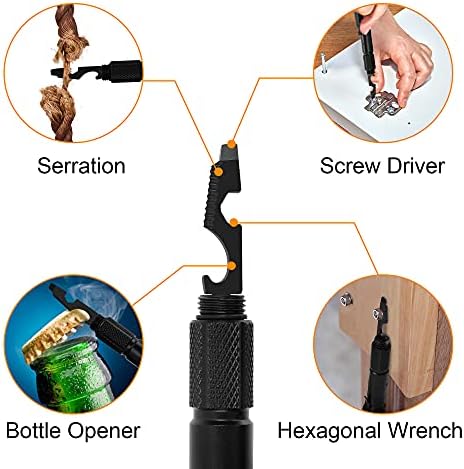 Serration

Screw Driver

Bottle Opener

Hexagonal Wrench