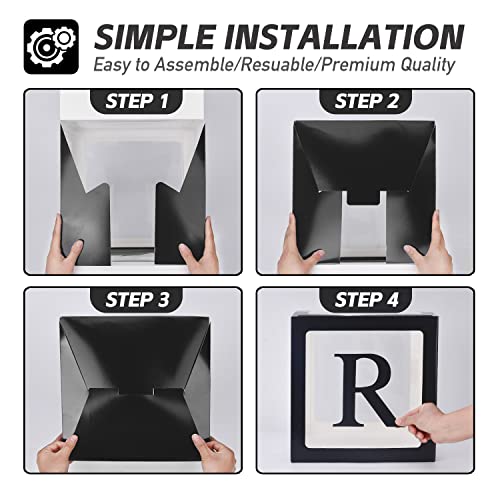 SIMPLE INSTALLATION
Easy to Assemble/Resuable/Premium Quality

STEP 1

STEP 2

STEP 3

STEP 4

R