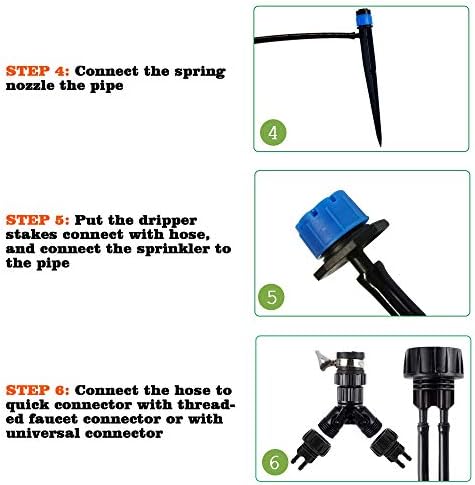 STEP 4: Connect the spring nozzle the pipe

4

STEP 5: Put the dripper stakes connect with hose, and connect the sprinkler to the pipe

5

STEP 6: Connect the hose to quick connector with threaded faucet connector or with universal connector

6