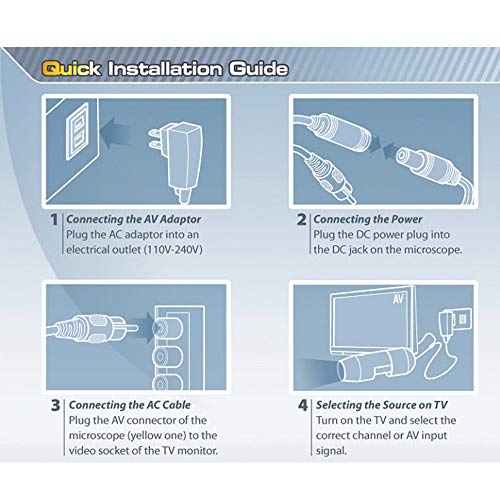 Quick Installation Guide

1 Connecting the AV Adaptor
Plug the AC adaptor into an electrical outlet (110V-240V)

2 Connecting the Power
Plug the DC power plug into the DC jack on the microscope.

3 Connecting the AC Cable
Plug the AV connector of the microscope (yellow one) to the video socket of the TV monitor.

AV

4 Selecting the Source on TV
Turn on the TV and select the correct channel or AV input signal.