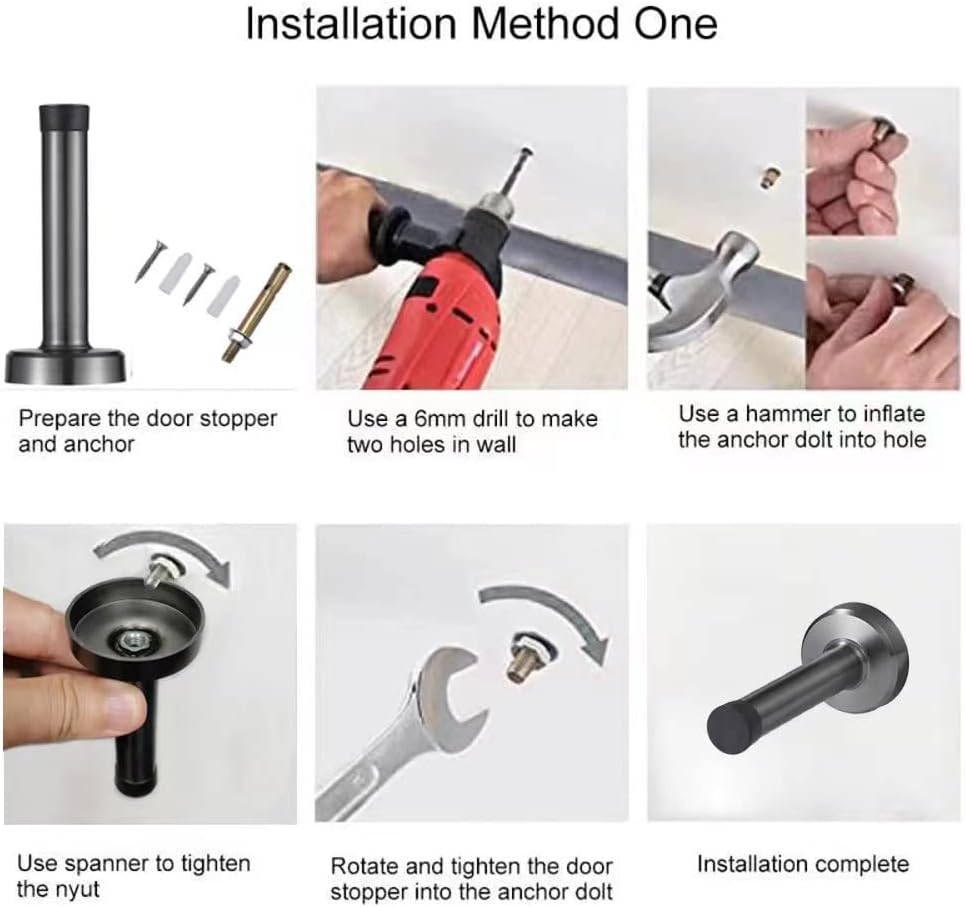 Installation Method One

Prepare the door stopper and anchor

Use a 6mm drill to make two holes in wall

Use a hammer to inflate the anchor dolt into hole

Use spanner to tighten the nyut

Rotate and tighten the door stopper into the anchor dolt

Installation complete