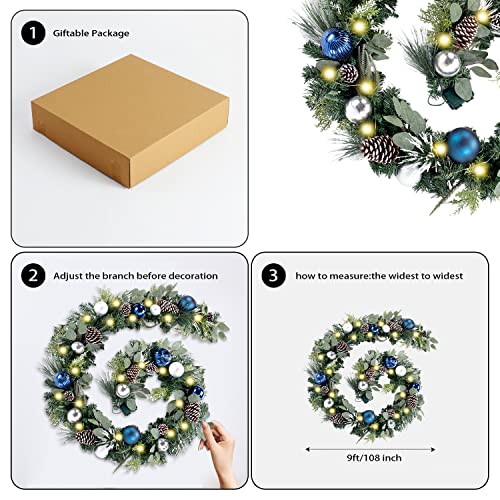 1 Giftable Package

2 Adjust the branch before decoration

3 how to measure:the widest to widest

9ft/108 inch