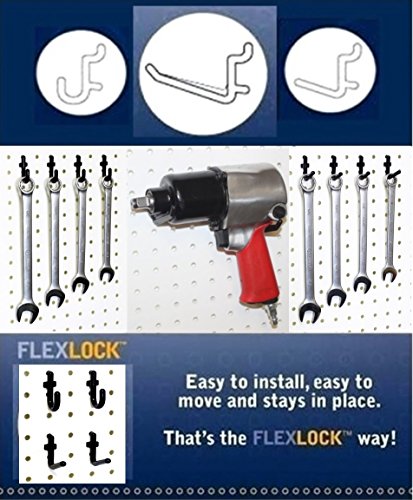 FLEXLOCK™

Easy to install, easy to move and stays in place.

That's the FLEXLOCK™ way!