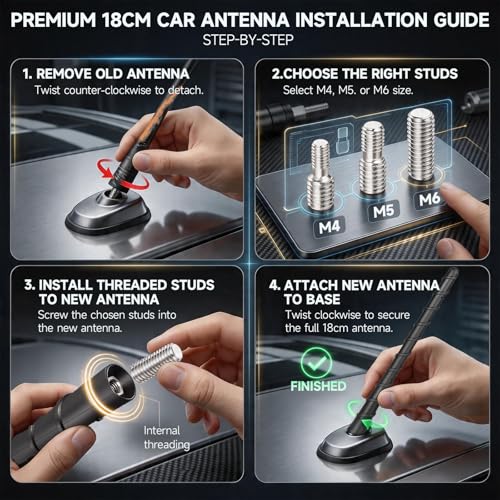 PREMIUM 18CM CAR ANTENNA INSTALLATION GUIDE
STEP-BY-STEP

1. REMOVE OLD ANTENNA
Twist counter-clockwise to detach.

2.CHOOSE THE RIGHT STUDS
Select M4, M5. or M6 size.

M4
M5
M6

3. INSTALL THREADED STUDS TO NEW ANTENNA
Screw the chosen studs into the new antenna.

Internal threading

4. ATTACH NEW ANTENNA TO BASE
Twist clockwise to secure the full 18cm antenna.

FINISHED