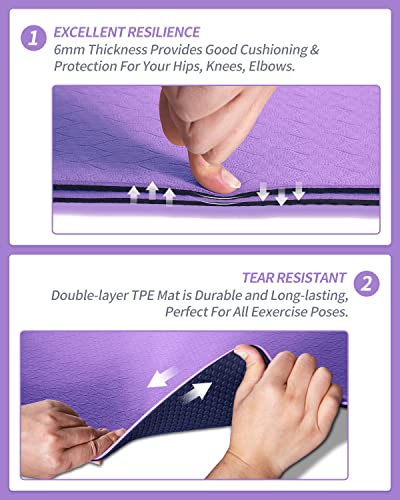 1 EXCELLENT RESILIENCE
6mm Thickness Provides Good Cushioning & Protection For Your Hips, Knees, Elbows.

TEAR RESISTANT 2
Double-layer TPE Mat is Durable and Long-lasting, Perfect For All Eexercise Poses.