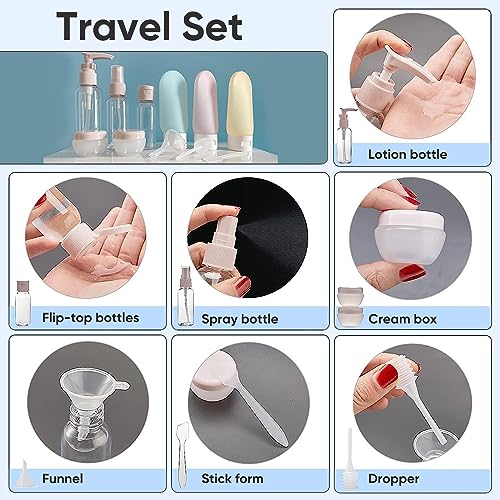 Travel Set

Lotion bottle

Flip-top bottles

Spray bottle

Cream box

Funnel

Stick form

Dropper