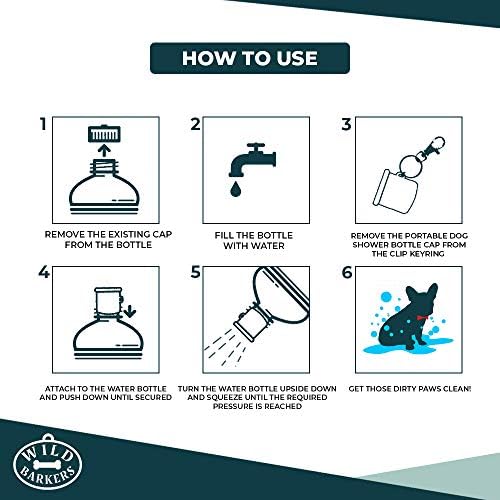 HOW TO USE

1

REMOVE THE EXISTING CAP FROM THE BOTTLE

2

FILL THE BOTTLE WITH WATER

3

REMOVE THE PORTABLE DOG SHOWER BOTTLE CAP FROM THE CLIP KEYRING

4

ATTACH TO THE WATER BOTTLE AND PUSH DOWN UNTIL SECURED

5

TURN THE WATER BOTTLE UPSIDE DOWN AND SQUEEZE UNTIL THE REQUIRED PRESSURE IS REACHED

6

GET THOSE DIRTY PAWS CLEAN!

WILD BARKERS