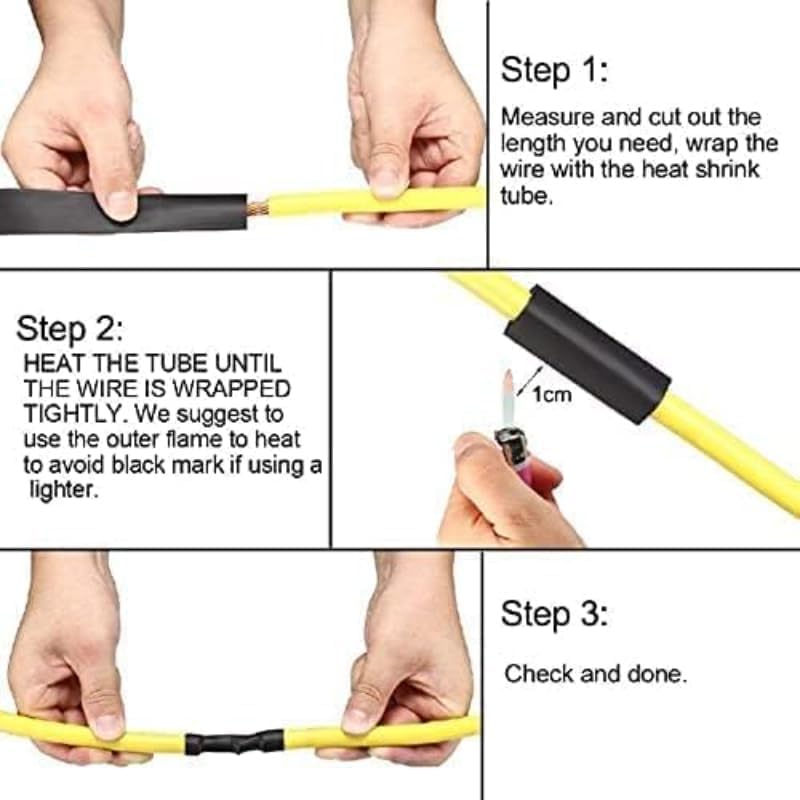 Step 1:

Measure and cut out the length you need, wrap the wire with the heat shrink tube.

Step 2:

HEAT THE TUBE UNTIL THE WIRE IS WRAPPED TIGHTLY. We suggest to use the outer flame to heat to avoid black mark if using a lighter.

1cm

Step 3:

Check and done.